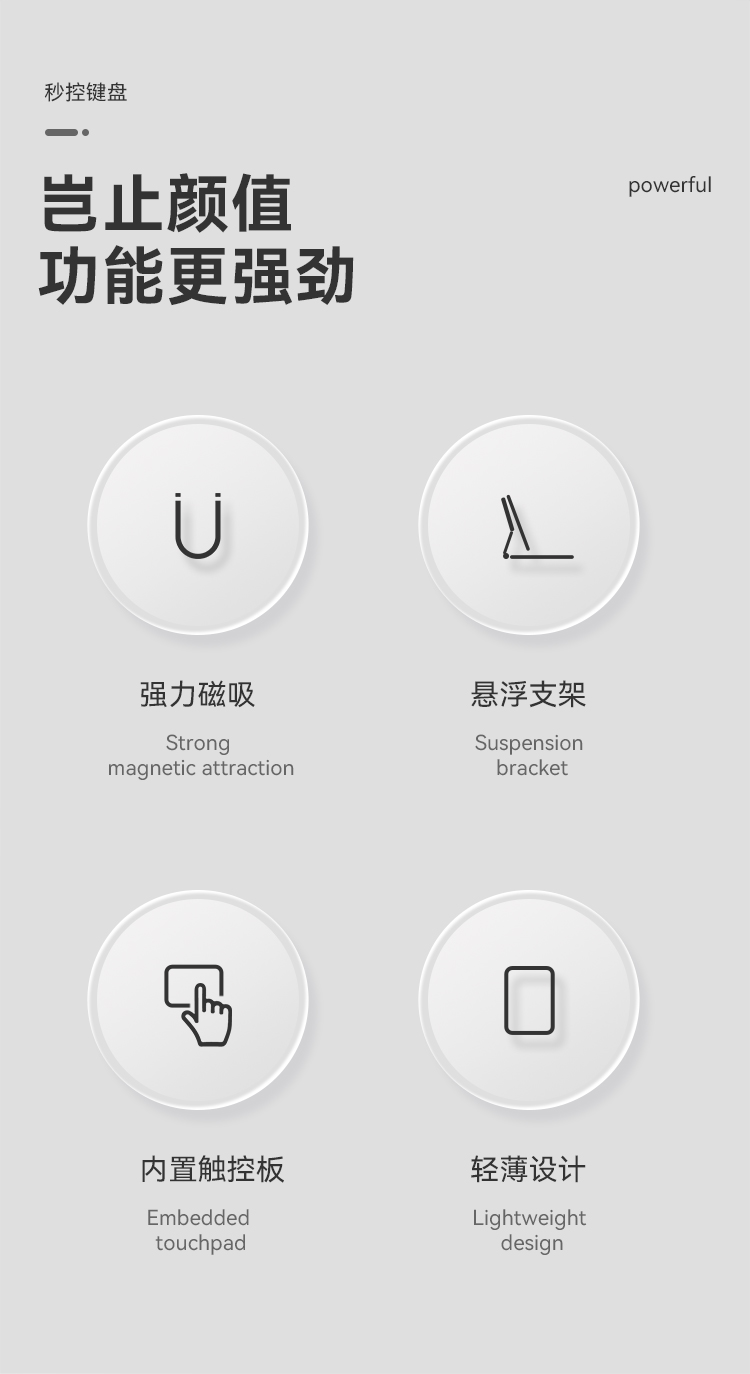 秒控键盘

岂止颜值
功能更强劲

powerful

强力磁吸

Strong
magnetic attraction

悬浮支架

Suspension
bracket

内置触控板

Embedded
touchpad

轻薄设计

Lightweight
design